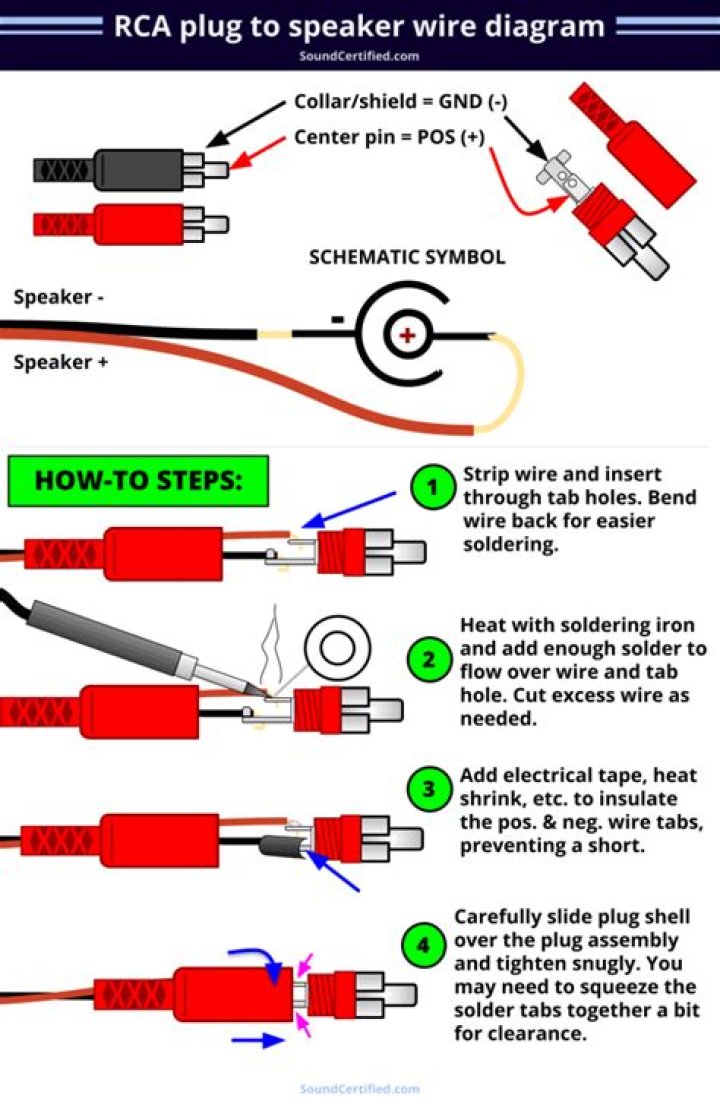 RCA plug to speaker wire diagram
SoundCertified.com

Collar/shield = GND (-)
Center pin = POS (+)

SCHEMATIC SYMBOL
Speaker -
Speaker +
-
+

HOW-TO STEPS:

1 Strip wire and insert through tab holes. Bend wire back for easier soldering.

2 Heat with soldering iron and add enough solder to flow over wire and tab hole. Cut excess wire as needed.

3 Add electrical tape, heat shrink, etc. to insulate the pos. & neg. wire tabs, preventing a short.

4 Carefully slide plug shell over the plug assembly and tighten snugly. You may need to squeeze the solder tabs together a bit for clearance.

SoundCertified.com